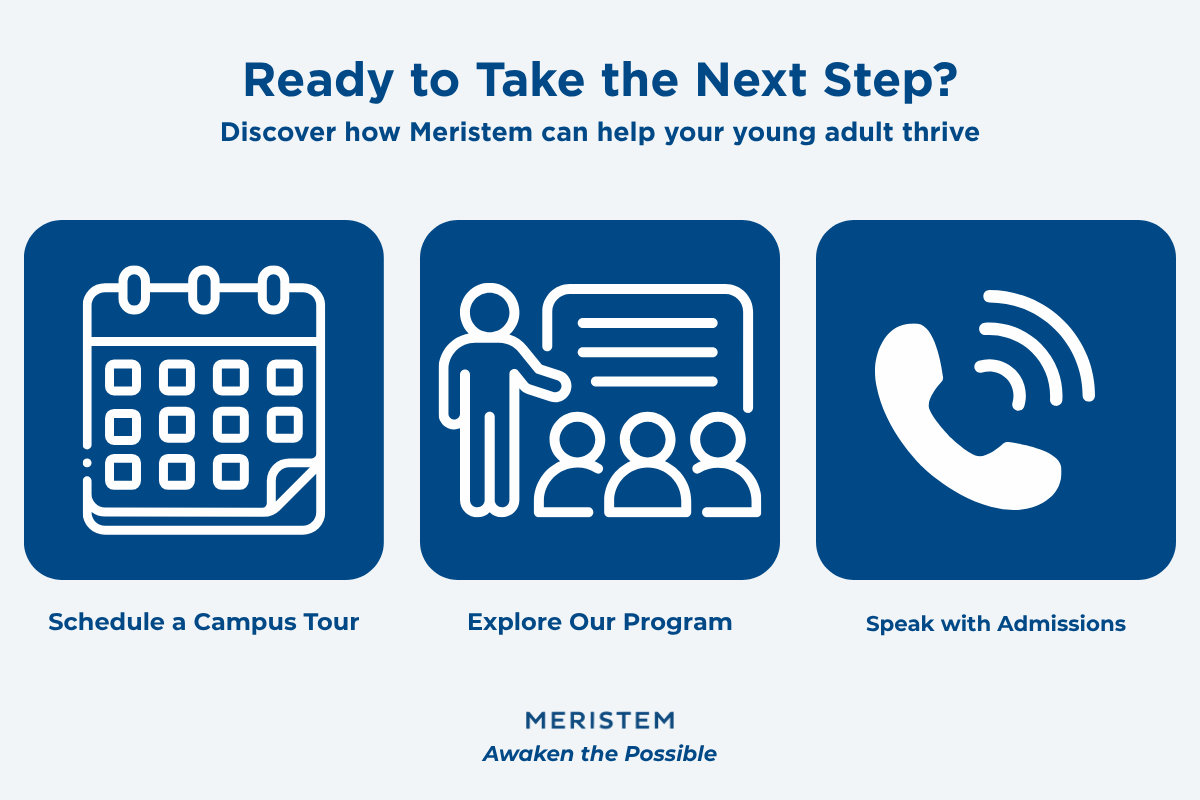 Ready to Take the Next Step?

Discover how Meristem can help your young adult thrive

Schedule a Campus Tour

Explore Our Program

Speak with Admissions

MERISTEM

Awaken the Possible