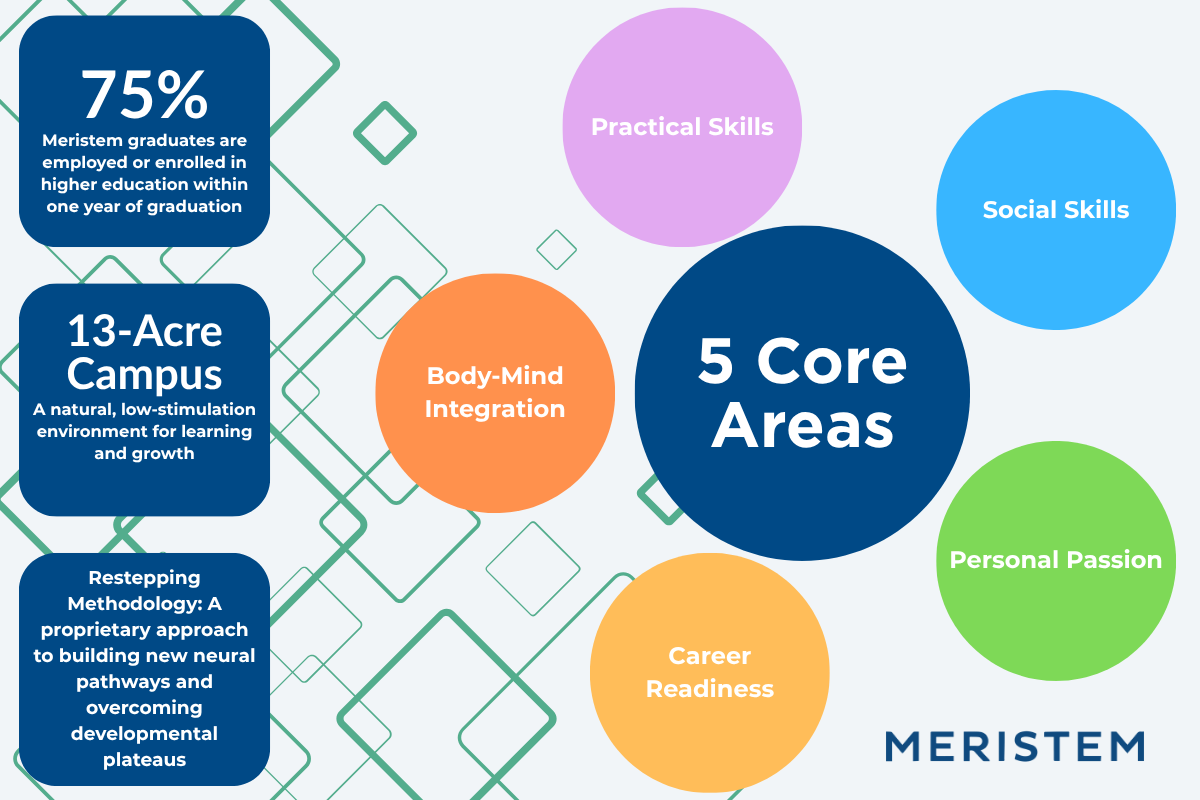 75%
Meristem graduates are employed or enrolled in higher education within one year of graduation

13-Acre Campus
A natural, low-stimulation environment for learning and growth

Restepping Methodology: A proprietary approach to building new neural pathways and overcoming developmental plateaus

Practical Skills

Social Skills

Body-Mind Integration

5 Core Areas

Personal Passion

Career Readiness

MERISTEM